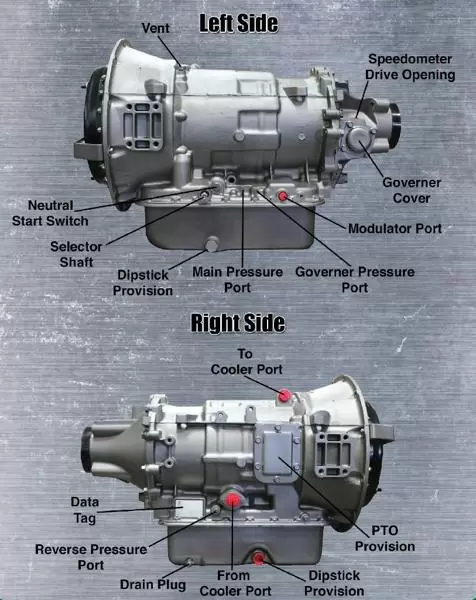 Left Side

Vent

Speedometer Drive Opening

Governer Cover

Neutral Start Switch

Modulator Port

Selector Shaft

Dipstick Provision

Main Pressure Port

Governer Pressure Port

Right Side

To Cooler Port

Data Tag

PTO Provision

Reverse Pressure Port

Drain Plug

From Cooler Port

Dipstick Provision