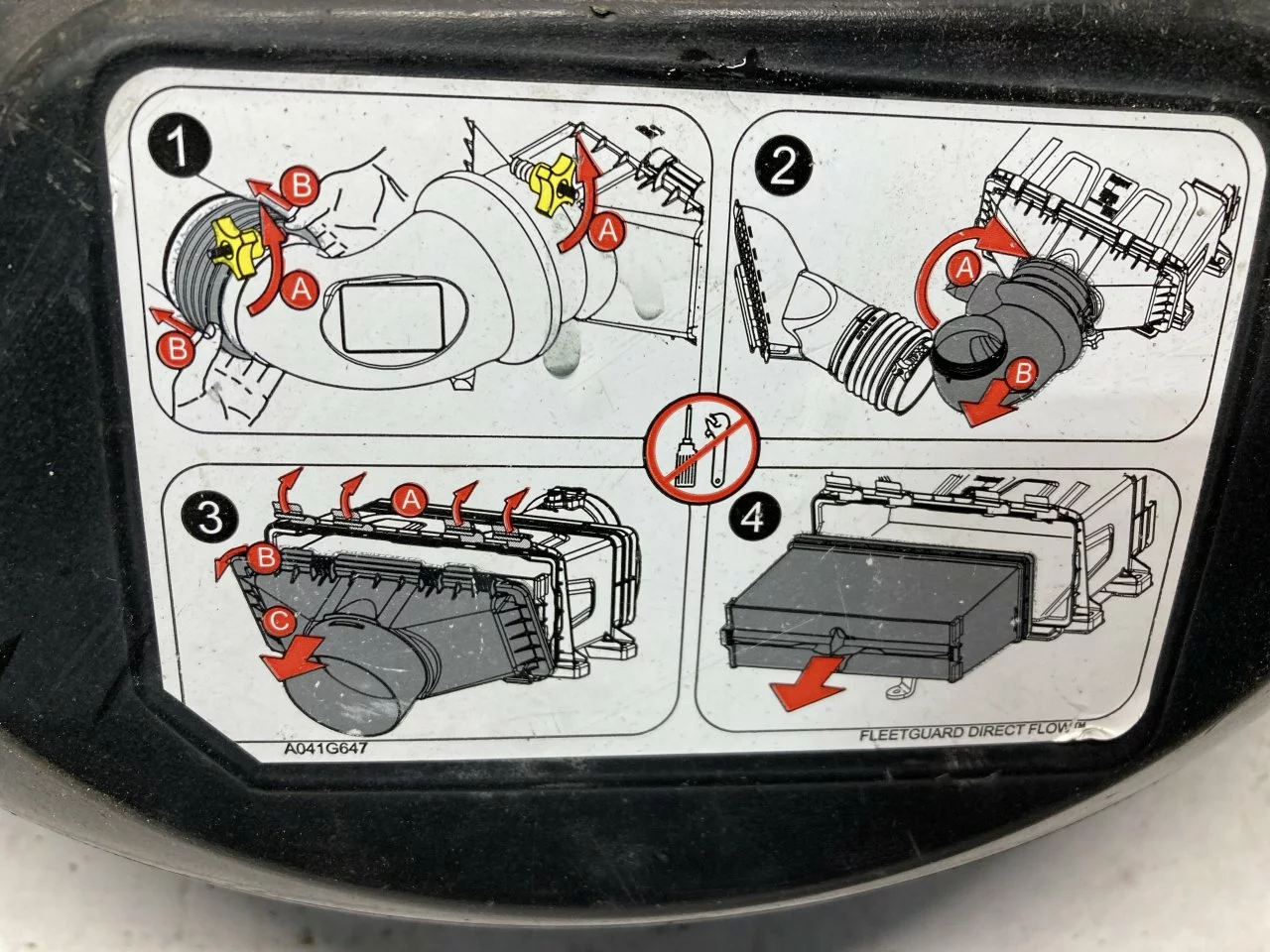 1
B
A
B
A

2
A
B

3
A
B
C

4

A041G647

FLEETGUARD DIRECT FLOW™