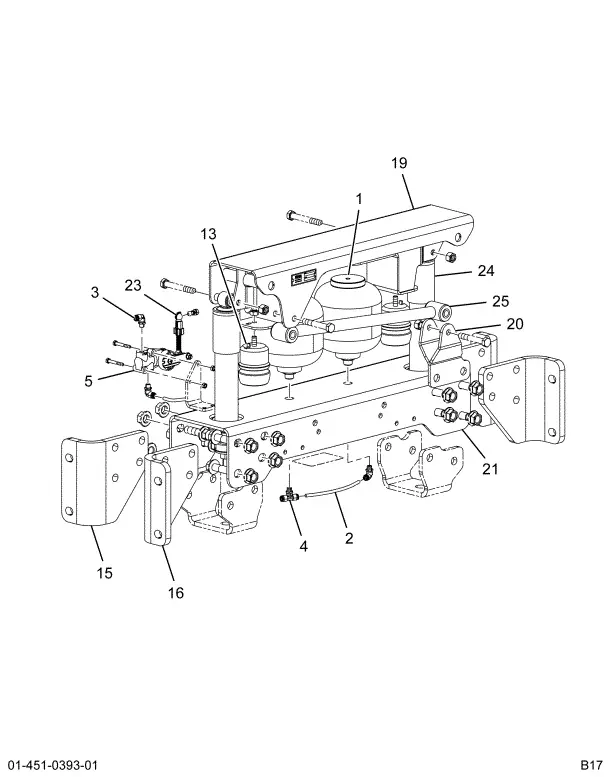 19
1
13
24
3
23
25
20
5
21
4
2
15
16
01-451-0393-01
B17