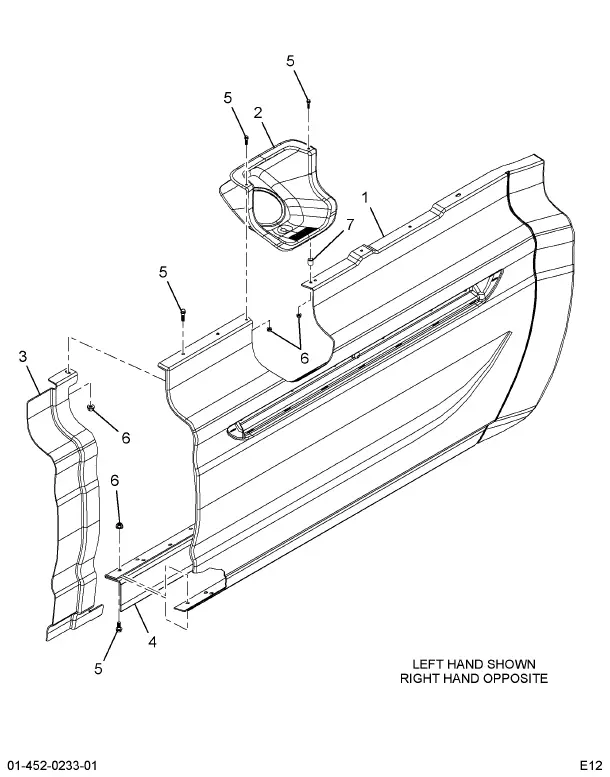 5

5

2

1

7

5

6

3

6

6

4

5

LEFT HAND SHOWN
RIGHT HAND OPPOSITE

01-452-0233-01

E12