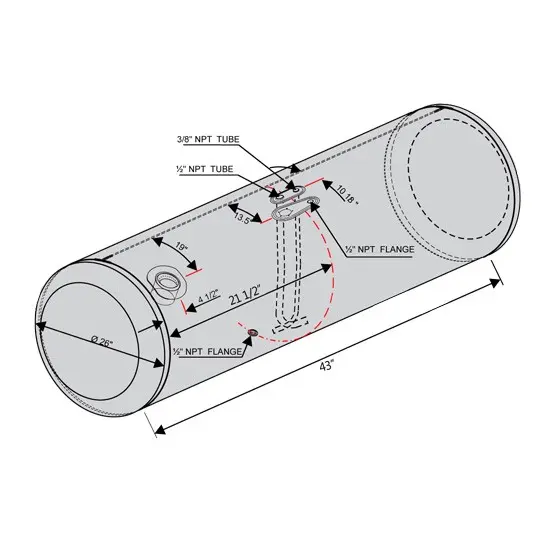 3/8" NPT TUBE

½" NPT TUBE

10.18"

13.5"

½" NPT FLANGE

19"

4 1/2"

21 1/2"

Ø 26"

½" NPT FLANGE

43"