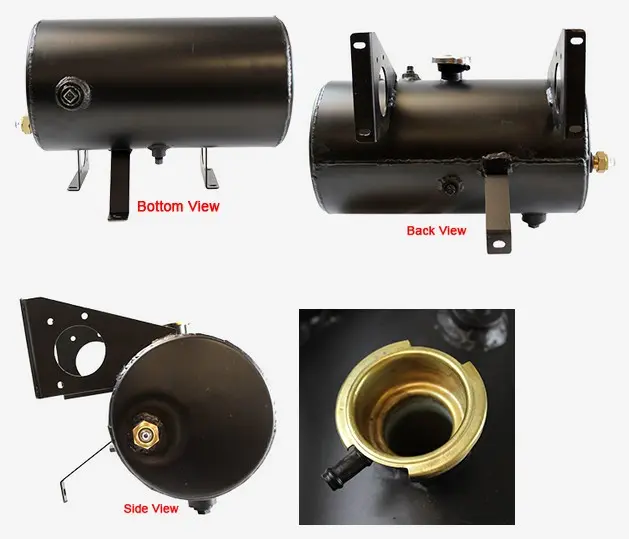 Bottom View

Back View

Side View