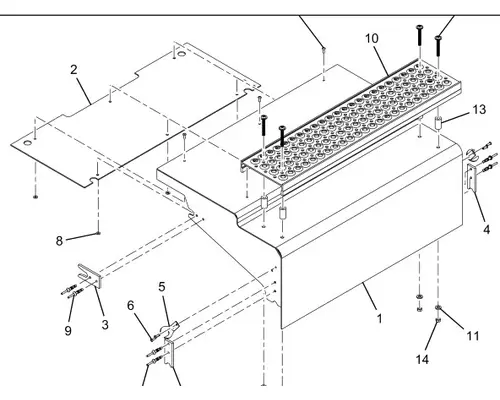 10
2
13
4
8
5
6
3
9
1
11
14