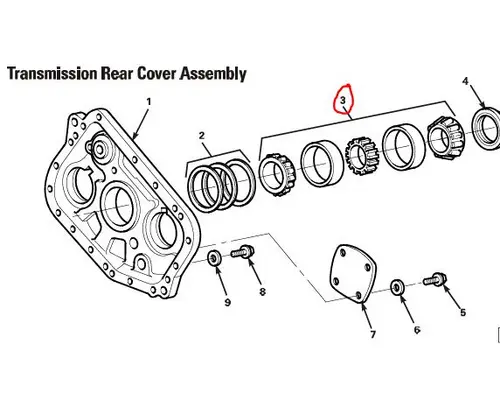 Transmission Rear Cover Assembly

1
2
3
4
9
8
7
6
5